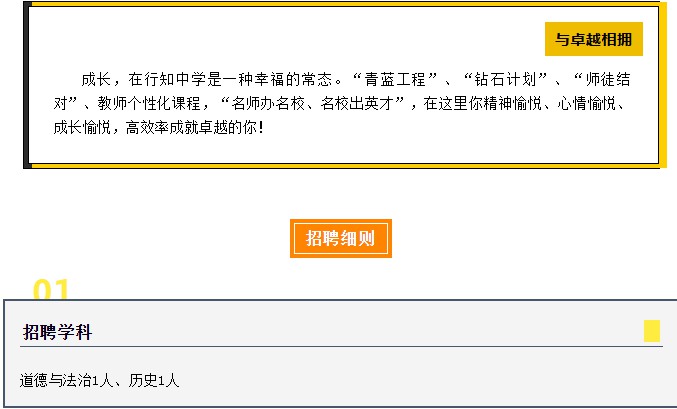 与卓越相拥

成长，在行知中学是一种幸福的常态。“青蓝工程”、“钻石计划”、“师徒结对”、教师个性化课程，“名师办名校、名校出英才”，在这里你精神愉悦、心情愉悦、成长愉悦，高效率成就卓越的你!

招聘细则

01

招聘学科

道德与法治1人、历史1人